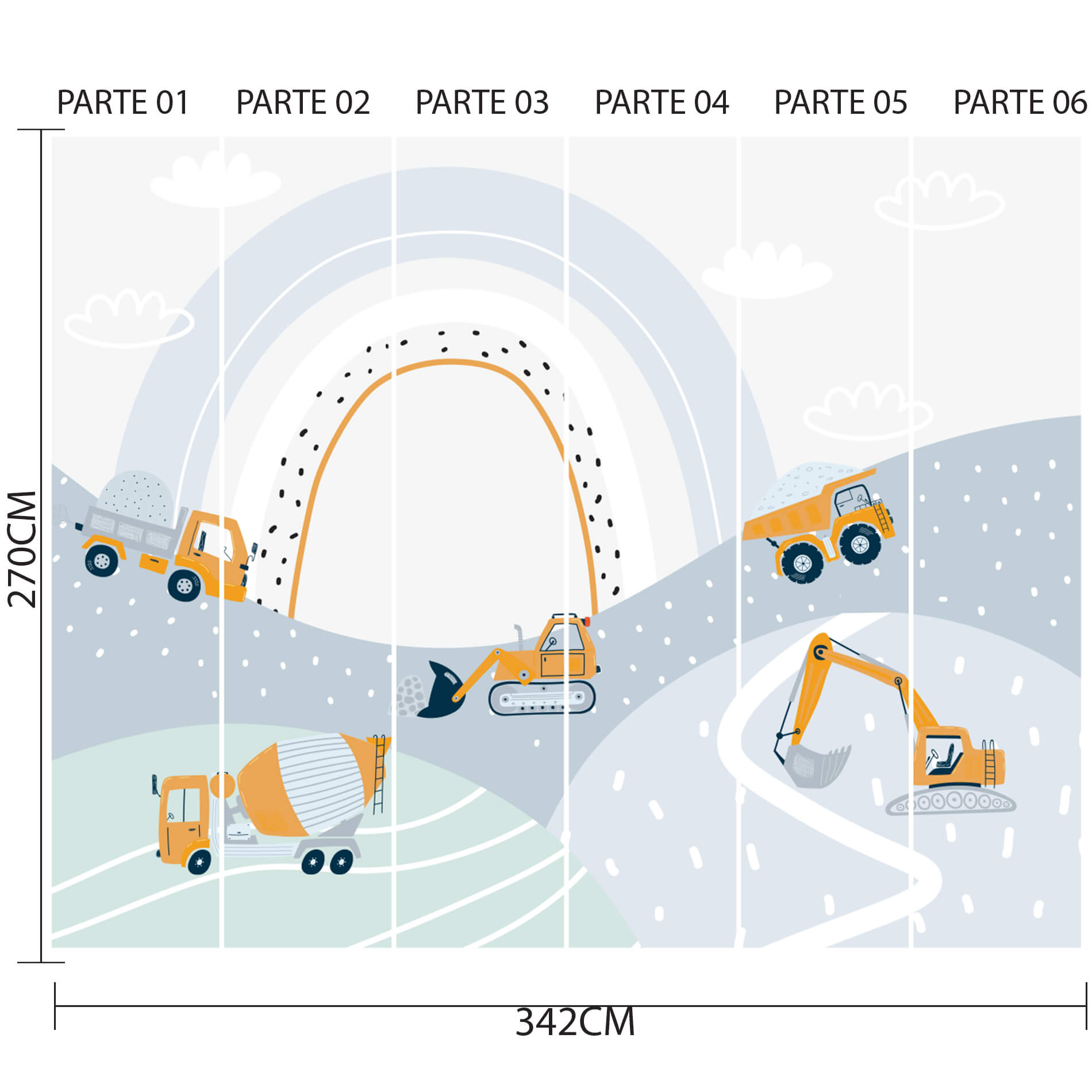 PARTE 01 PARTE 02 PARTE 03 PARTE 04 PARTE 05 PARTE 06

270CM

342CM