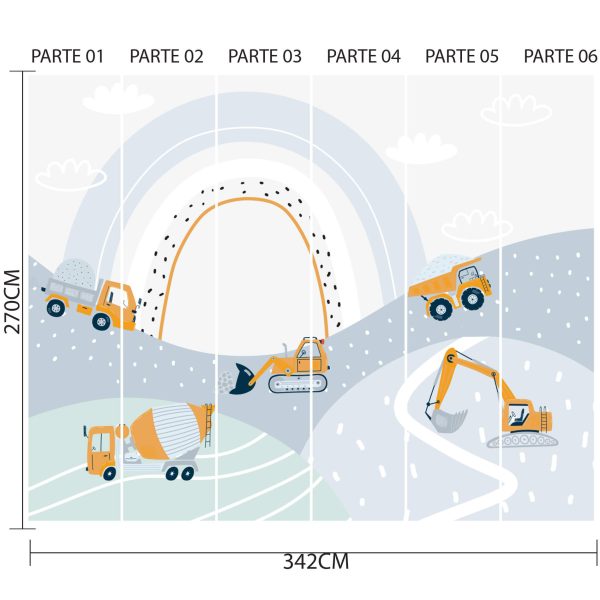 PARTE 01 PARTE 02 PARTE 03 PARTE 04 PARTE 05 PARTE 06

270CM

342CM