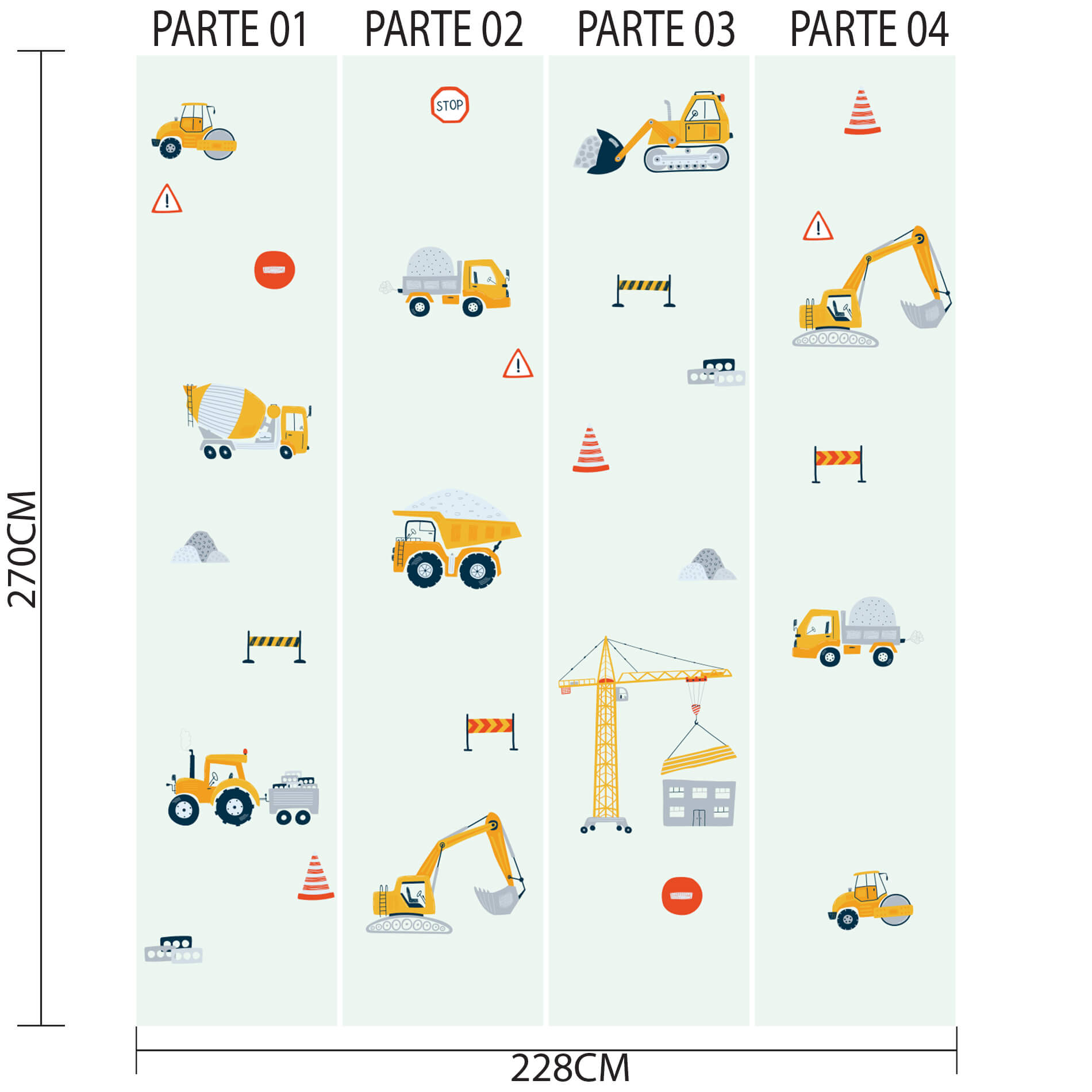 PARTE 01

PARTE 02

PARTE 03

PARTE 04

270CM

STOP

228CM